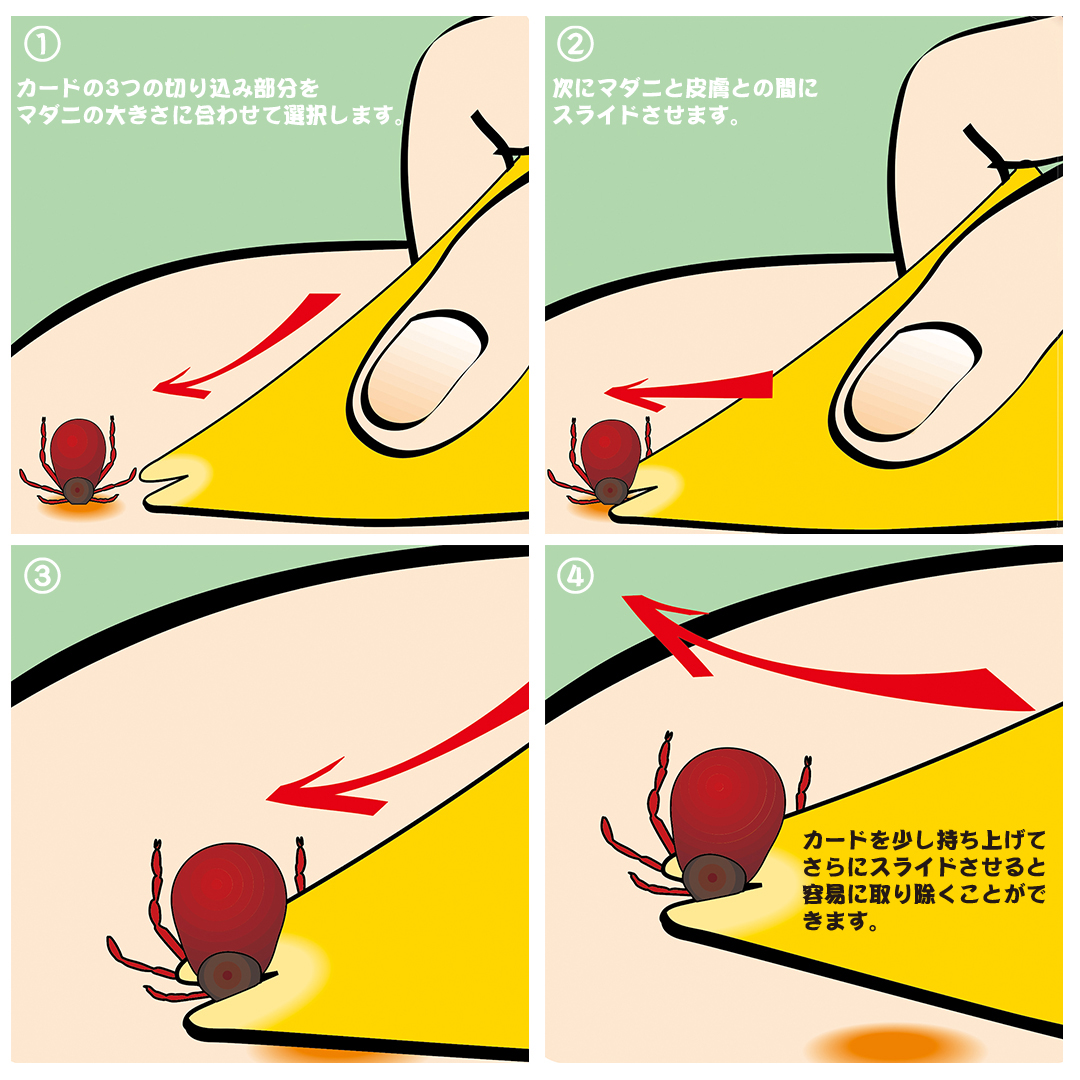 ①
カードの3つの切り込み部分をマダニの大きさに合わせて選択します。

②
次にマダニと皮膚との間にスライドさせます。

③

④
カードを少し持ち上げてさらにスライドさせると容易に取り除くことができます。